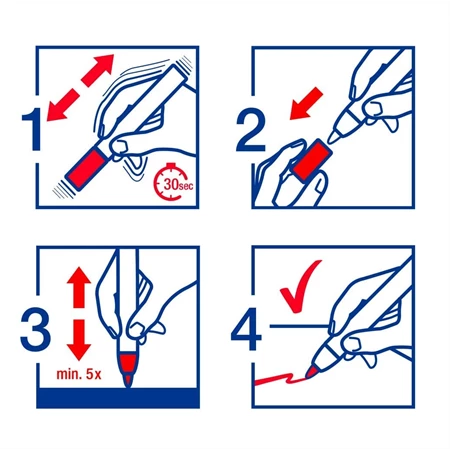 1
30sec

2

3
min. 5x

4