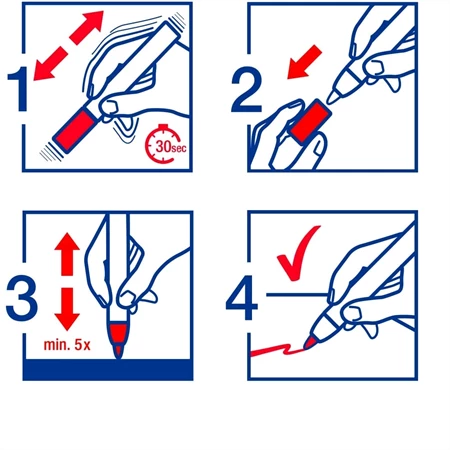 1

30sec

2

3

min. 5x

4